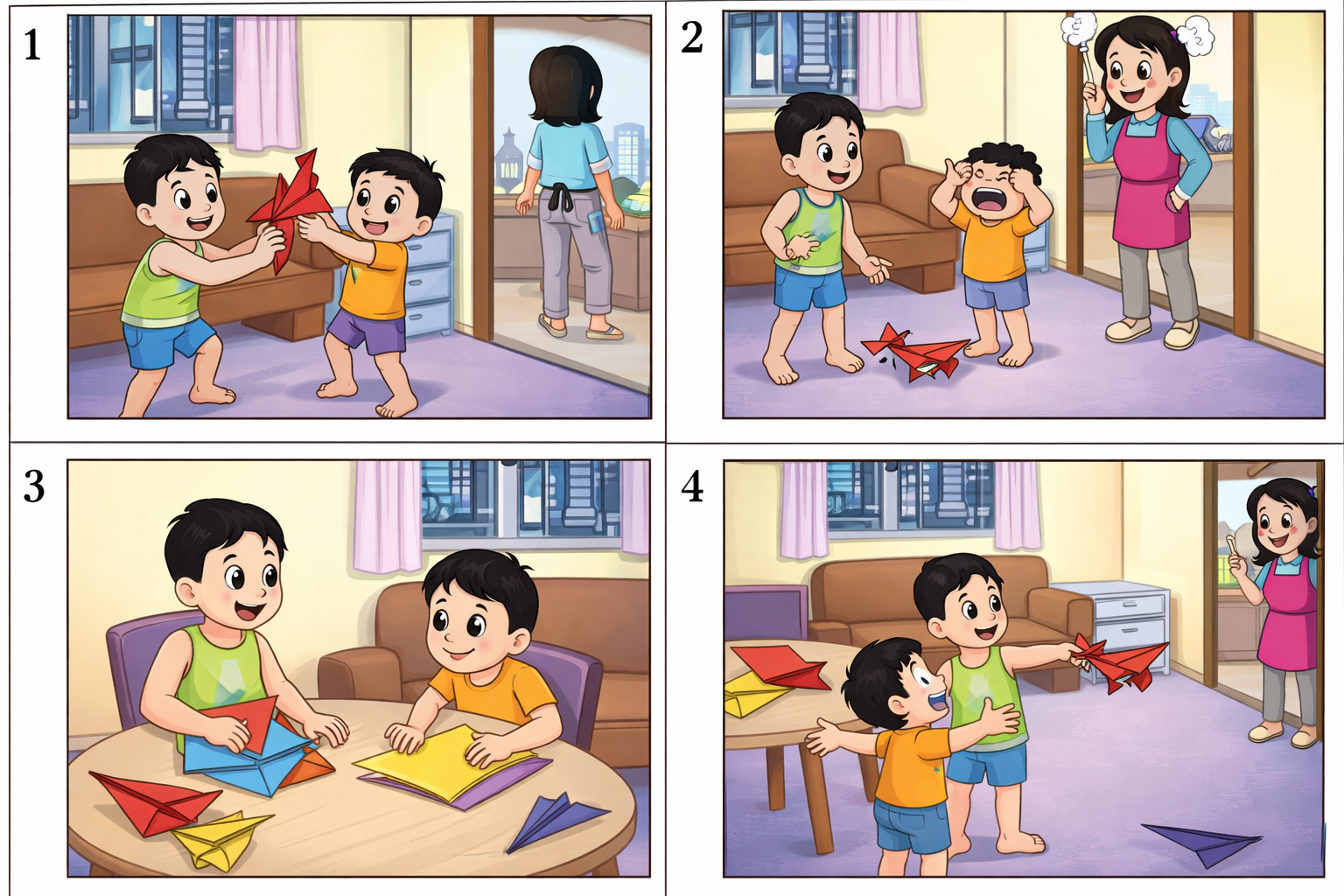 1

2

3

4